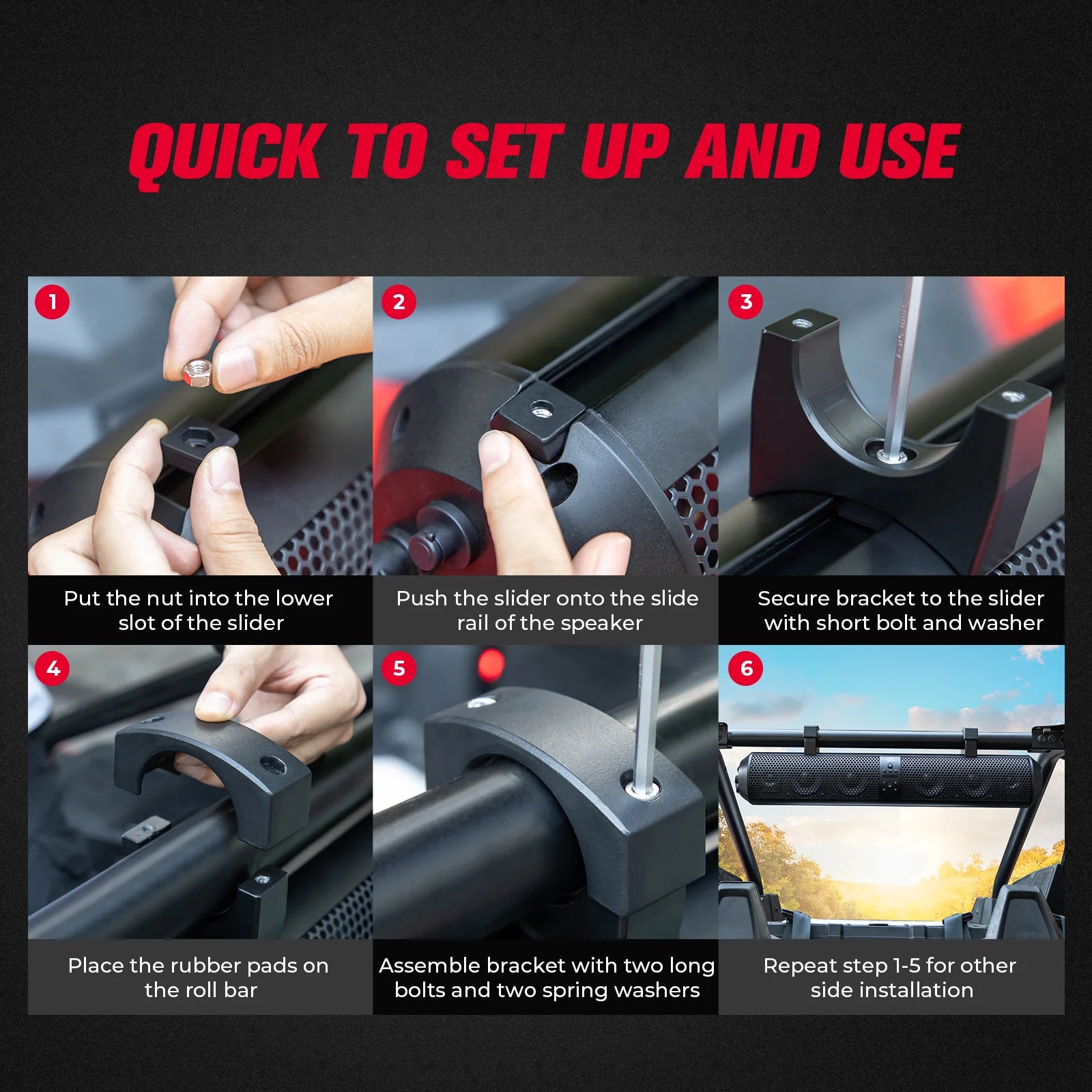 QUICK TO SET UP AND USE

1
Put the nut into the lower slot of the slider

2
Push the slider onto the slide rail of the speaker

3
Secure bracket to the slider with short bolt and washer

4
Place the rubber pads on the roll bar

5
Assemble bracket with two long bolts and two spring washers

6
Repeat step 1-5 for other side installation